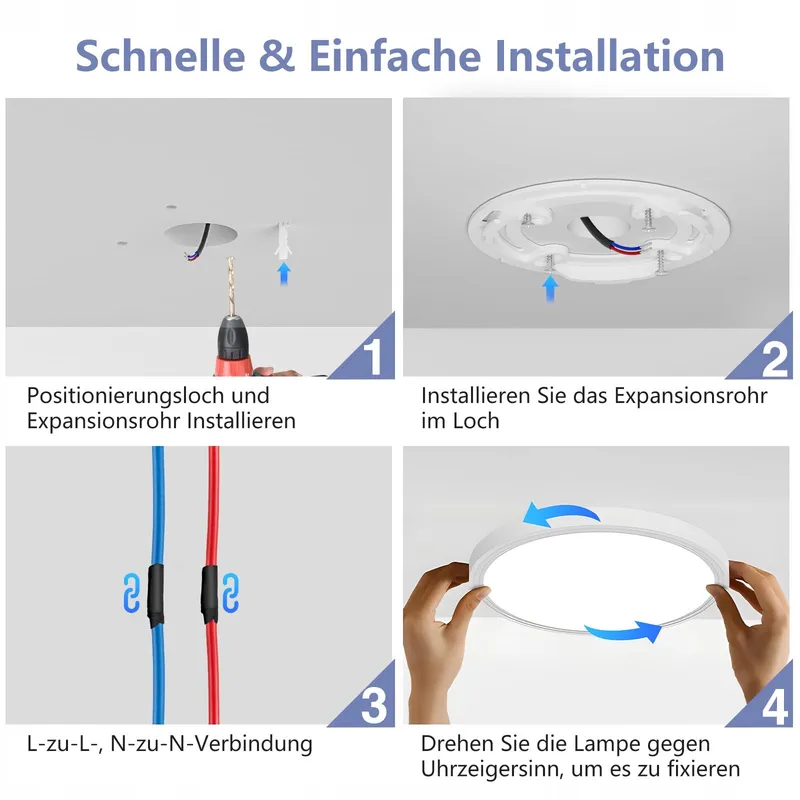 Schnelle & Einfache Installation

1

Positionierungsloch und Expansionsrohr Installieren

2

Installieren Sie das Expansionsrohr im Loch

3

L-zu-L-, N-zu-N-Verbindung

4

Drehen Sie die Lampe gegen Uhrzeigersinn, um es zu fixieren