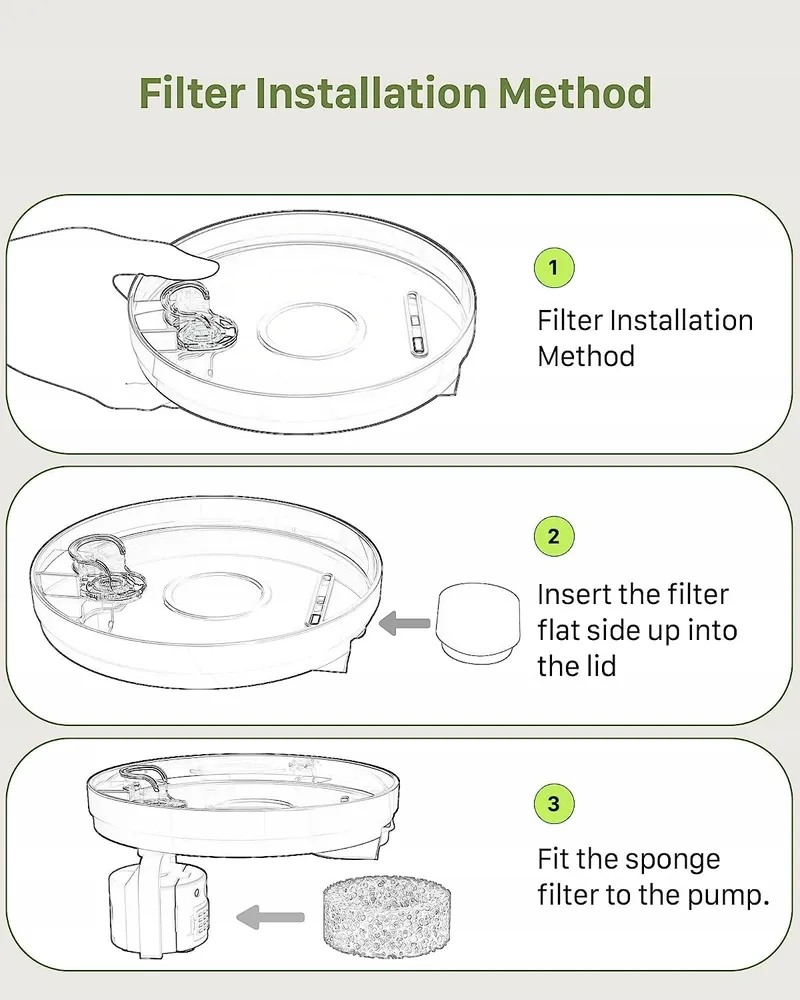 Filter Installation Method

1

Filter Installation Method

2

Insert the filter flat side up into the lid

3

Fit the sponge filter to the pump.