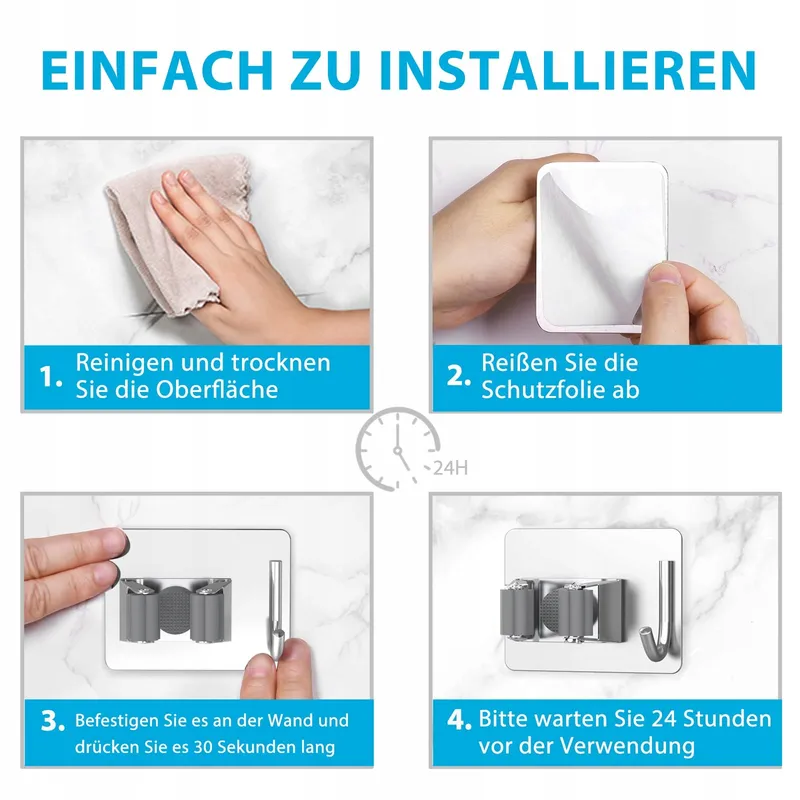 EINFACH ZU INSTALLIEREN

1. Reinigen und trocknen Sie die Oberfläche

2. Reißen Sie die Schutzfolie ab

24H

3. Befestigen Sie es an der Wand und drücken Sie es 30 Sekunden lang

4. Bitte warten Sie 24 Stunden vor der Verwendung