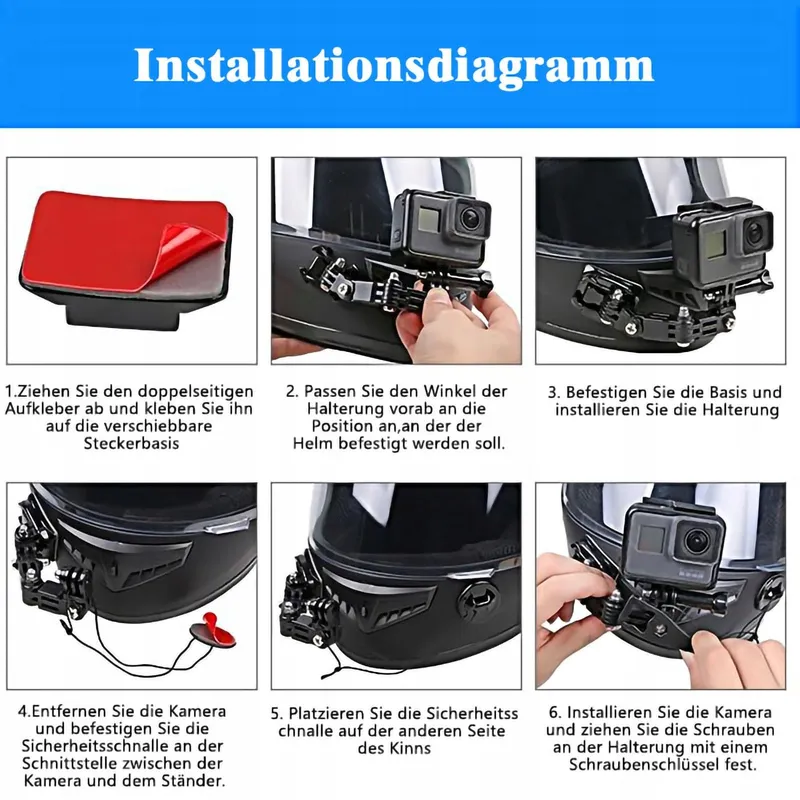 Installationsdiagramm

1.Ziehen Sie den doppelseitigen Aufkleber ab und kleben Sie ihn auf die verschiebbare Steckerbasis

2. Passen Sie den Winkel der Halterung vorab an die Position an,an der der Helm befestigt werden soll.

3. Befestigen Sie die Basis und installieren Sie die Halterung

4.Entfernen Sie die Kamera und befestigen Sie die Sicherheitsschnalle an der Schnittstelle zwischen der Kamera und dem Ständer.

5. Platzieren Sie die Sicherheitss chnalle auf der anderen Seite des Kinns

6. Installieren Sie die Kamera und ziehen Sie die Schrauben an der Halterung mit einem Schraubenschlüssel fest.