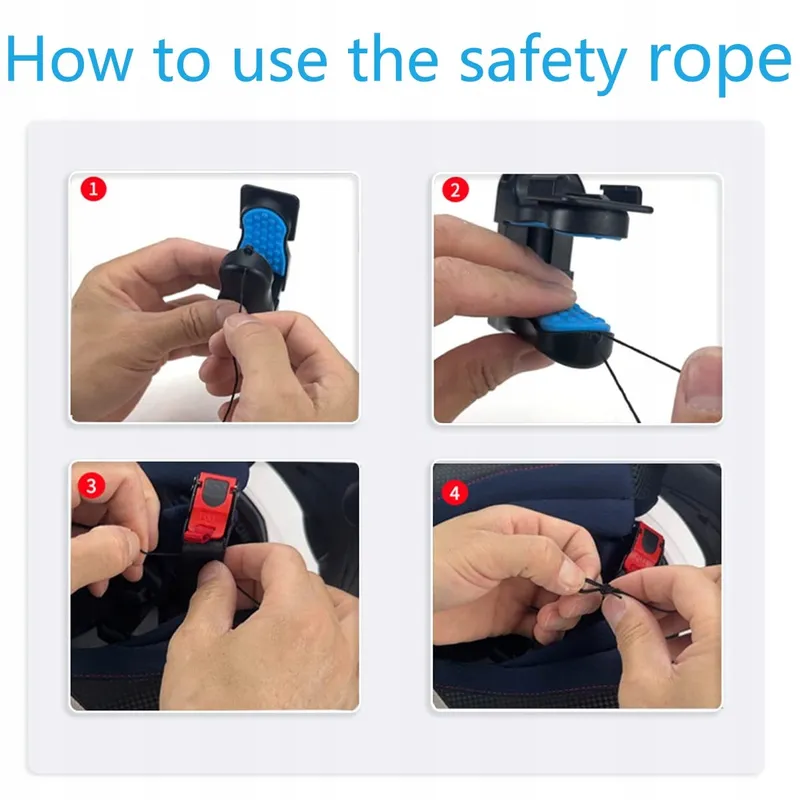 How to use the safety rope

1

2

3

4