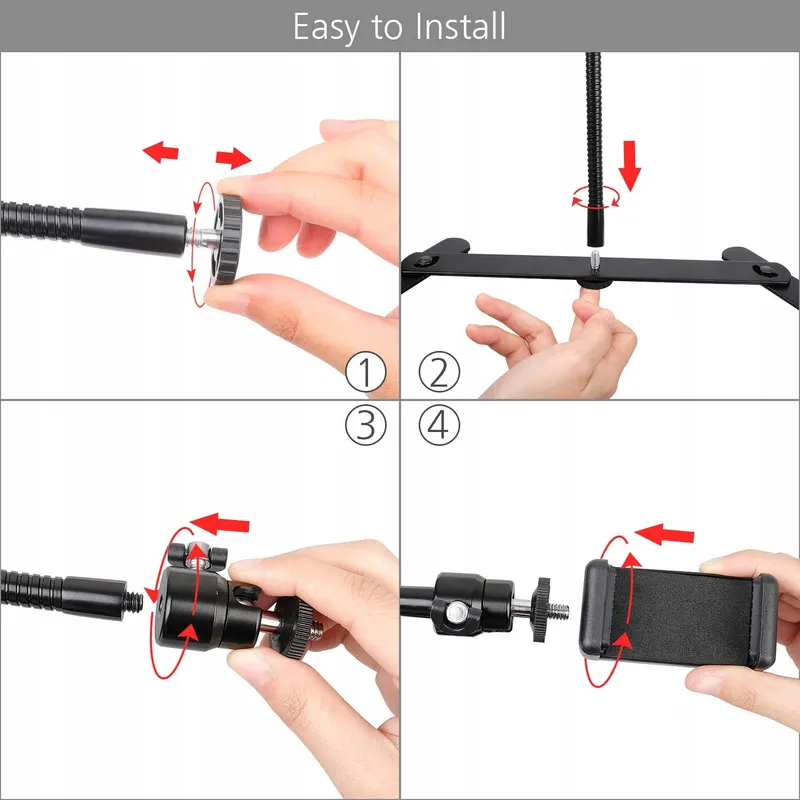 Easy to Install

①

②

③

④