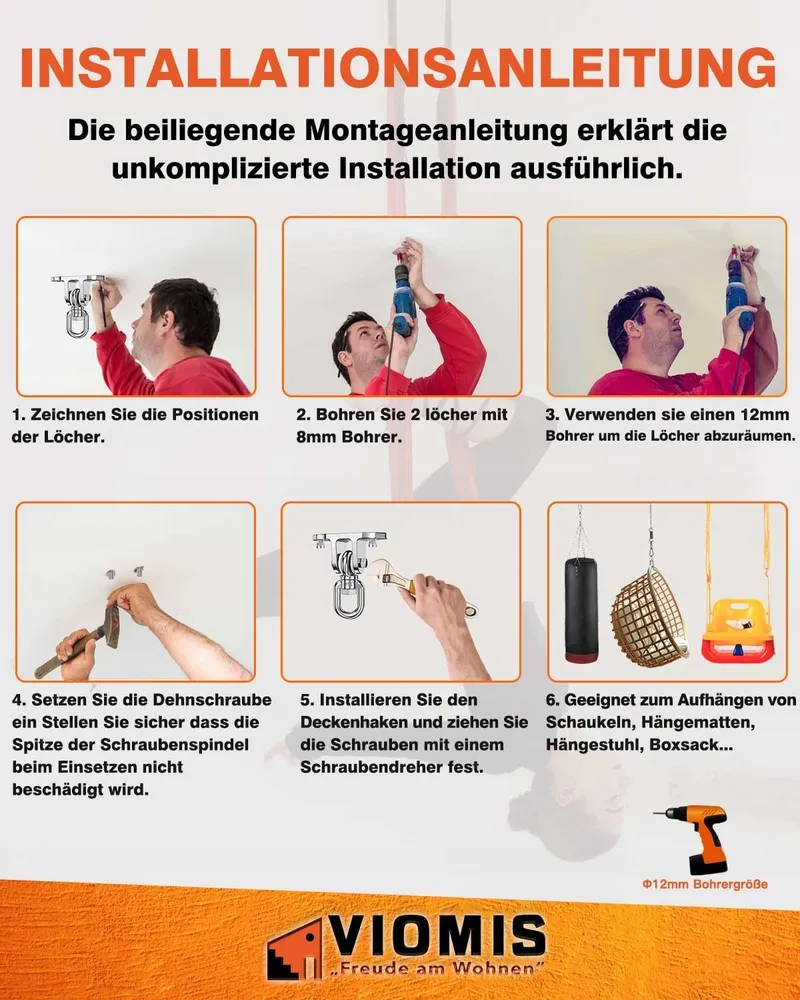 INSTALLATIONSANLEITUNG

Die beiliegende Montageanleitung erklärt die unkomplizierte Installation ausführlich.

1. Zeichnen Sie die Positionen der Löcher.

2. Bohren Sie 2 löcher mit 8mm Bohrer.

3. Verwenden sie einen 12mm Bohrer um die Löcher abzuräumen.

4. Setzen Sie die Dehnschraube ein Stellen Sie sicher dass die Spitze der Schraubenspindel beim Einsetzen nicht beschädigt wird.

5. Installieren Sie den Deckenhaken und ziehen Sie die Schrauben mit einem Schraubendreher fest.

6. Geeignet zum Aufhängen von Schaukeln, Hängematten, Hängestuhl, Boxsack...

Φ12mm Bohrergröße

VIOMIS
„Freude am Wohnen"