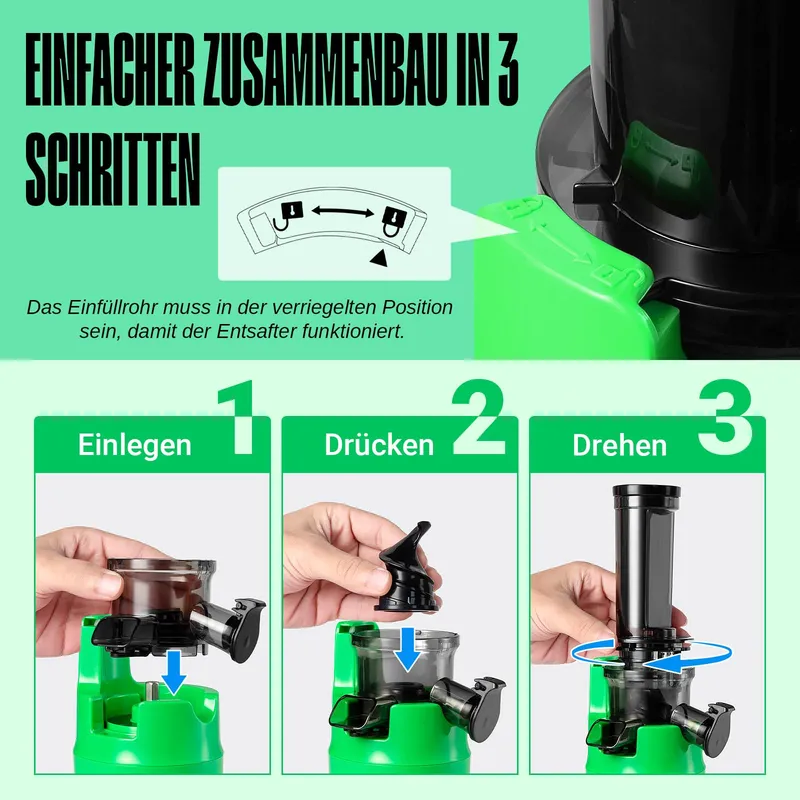 EINFACHER ZUSAMMENBAU IN 3 SCHRITTEN

Das Einfüllrohr muss in der verriegelten Position sein, damit der Entsafter funktioniert.

1 Einlegen

2 Drücken

3 Drehen