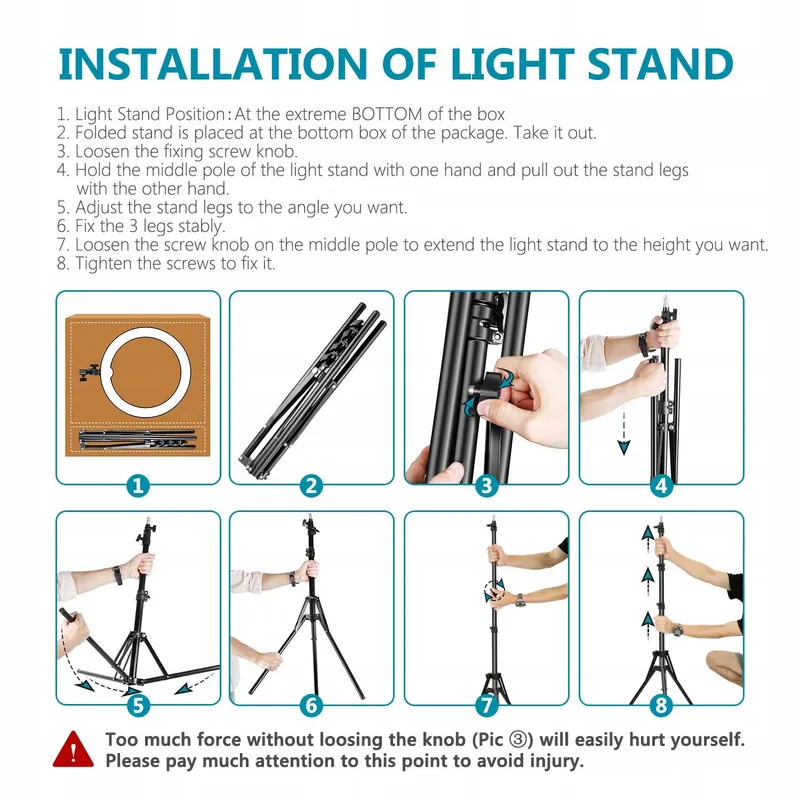 INSTALLATION OF LIGHT STAND

1. Light Stand Position: At the extreme BOTTOM of the box
2. Folded stand is placed at the bottom box of the package. Take it out.
3. Loosen the fixing screw knob.
4. Hold the middle pole of the light stand with one hand and pull out the stand legs with the other hand.
5. Adjust the stand legs to the angle you want.
6. Fix the 3 legs stably.
7. Loosen the screw knob on the middle pole to extend the light stand to the height you want.
8. Tighten the screws to fix it.

1

2

3

4

5

6

7

8

!

Too much force without loosing the knob (Pic ③) will easily hurt yourself.
Please pay much attention to this point to avoid injury.