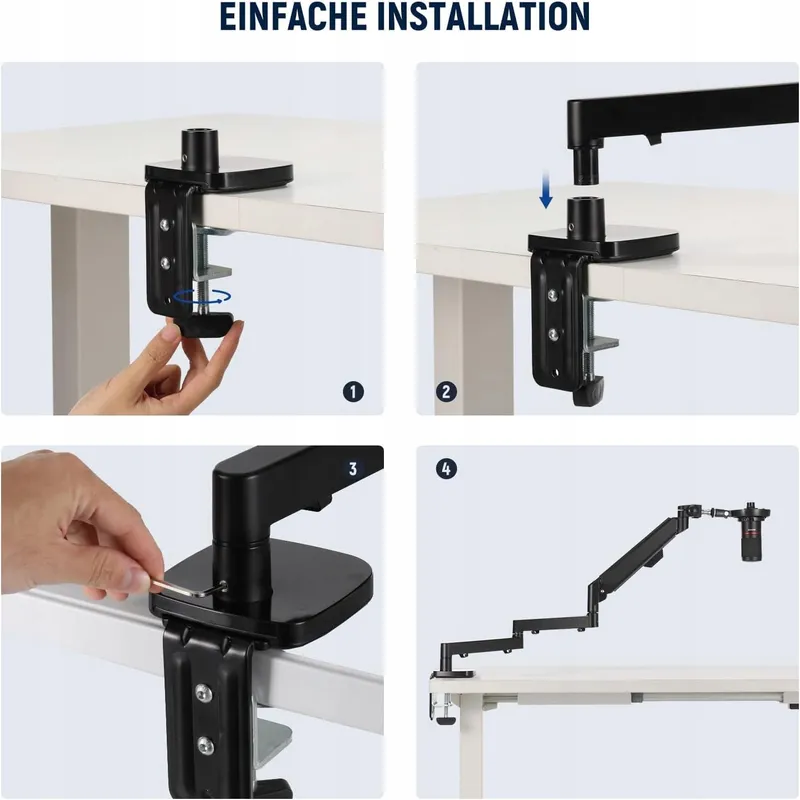 EINFACHE INSTALLATION

1

2

3

4