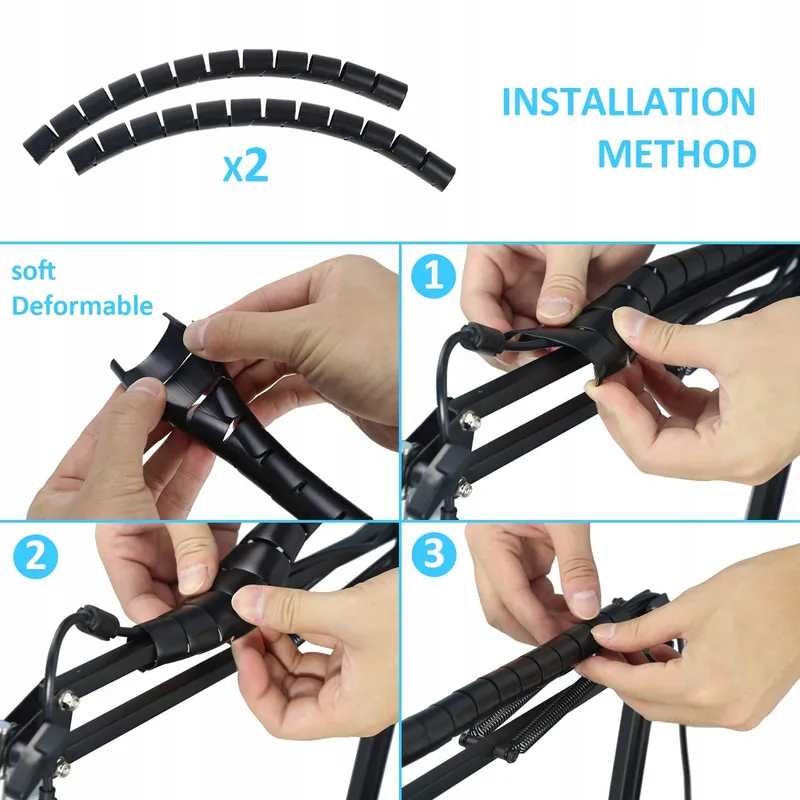 x2

INSTALLATION METHOD

soft Deformable

1

2

3