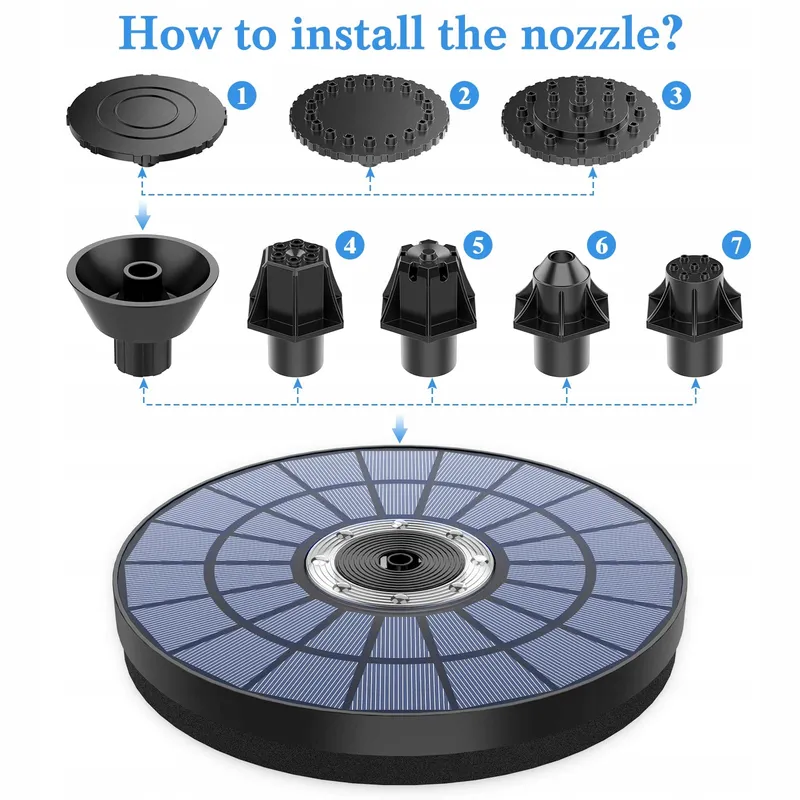 How to install the nozzle?

1

2

3

4

5

6

7