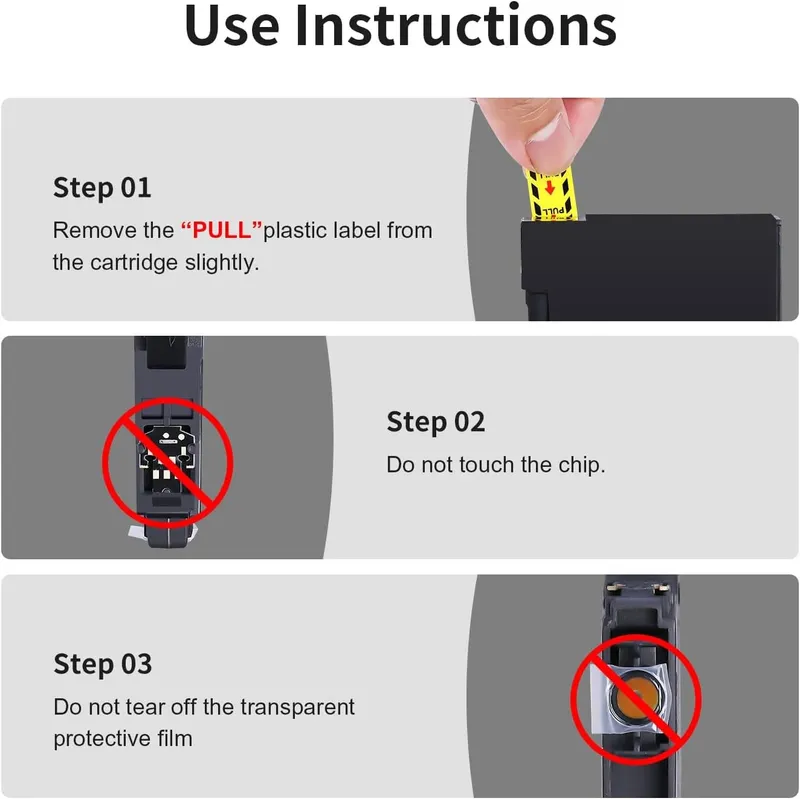 Use Instructions

Step 01
Remove the “PULL”plastic label from the cartridge slightly.

PULL

Step 02
Do not touch the chip.

Step 03
Do not tear off the transparent protective film