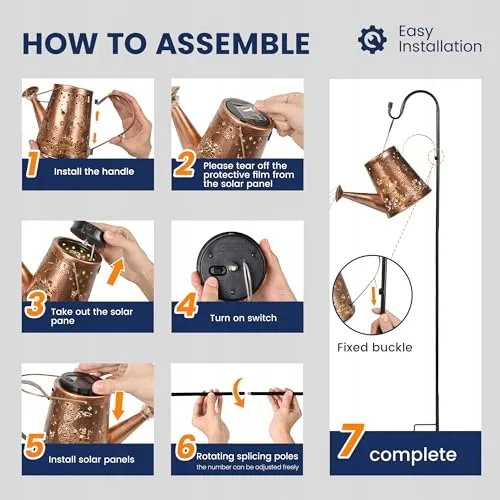 HOW TO ASSEMBLE

Easy Installation

1 Install the handle

2 Please tear off the protective film from the solar panel

3 Take out the solar pane

4 Turn on switch

5 Install solar panels

6 Rotating splicing poles
the number can be adjusted freely

Fixed buckle

7 complete