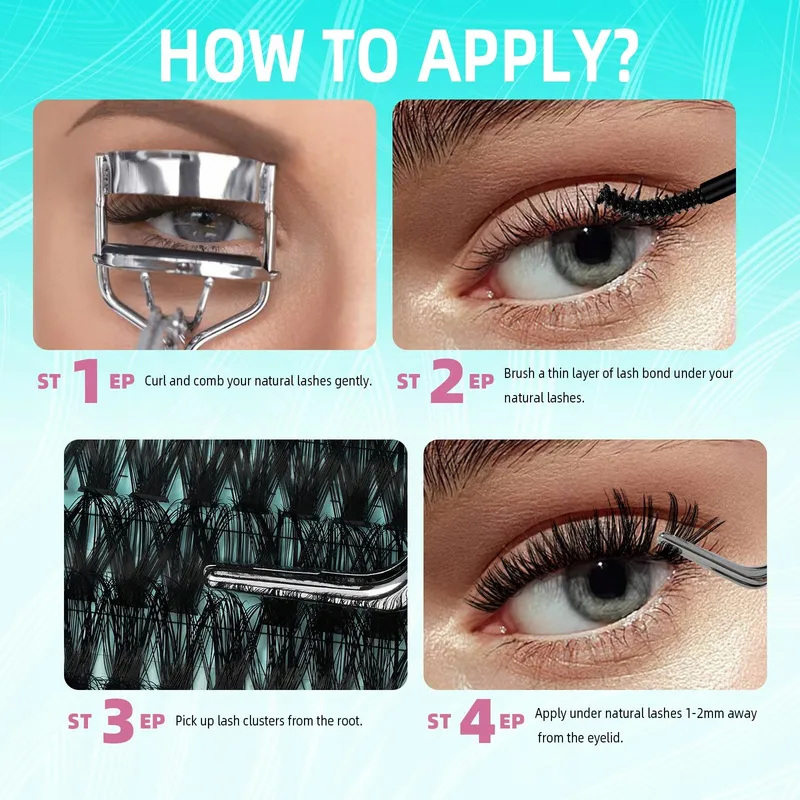 HOW TO APPLY?

ST 1 EP Curl and comb your natural lashes gently.

ST 2 EP Brush a thin layer of lash bond under your natural lashes.

ST 3 EP Pick up lash clusters from the root.

ST 4 EP Apply under natural lashes 1-2mm away from the eyelid.