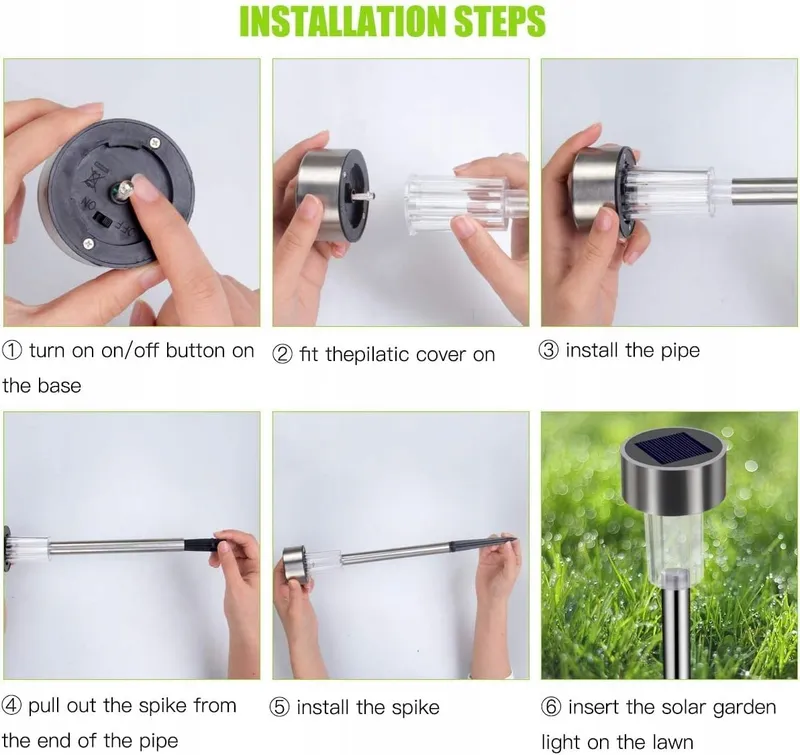 INSTALLATION STEPS

ON OFF

① turn on on/off button on the base

② fit thepilatic cover on

③ install the pipe

④ pull out the spike from the end of the pipe

⑤ install the spike

⑥ insert the solar garden light on the lawn