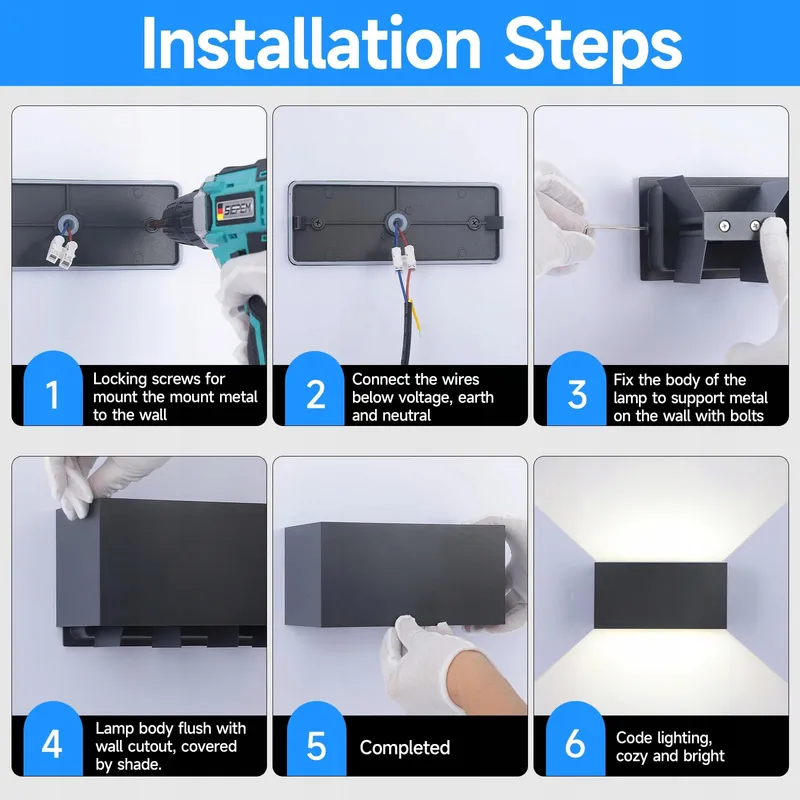 Installation Steps

SIEPEM

1 Locking screws for mount the mount metal to the wall

2 Connect the wires below voltage, earth and neutral

3 Fix the body of the lamp to support metal on the wall with bolts

4 Lamp body flush with wall cutout, covered by shade.

5 Completed

6 Code lighting, cozy and bright