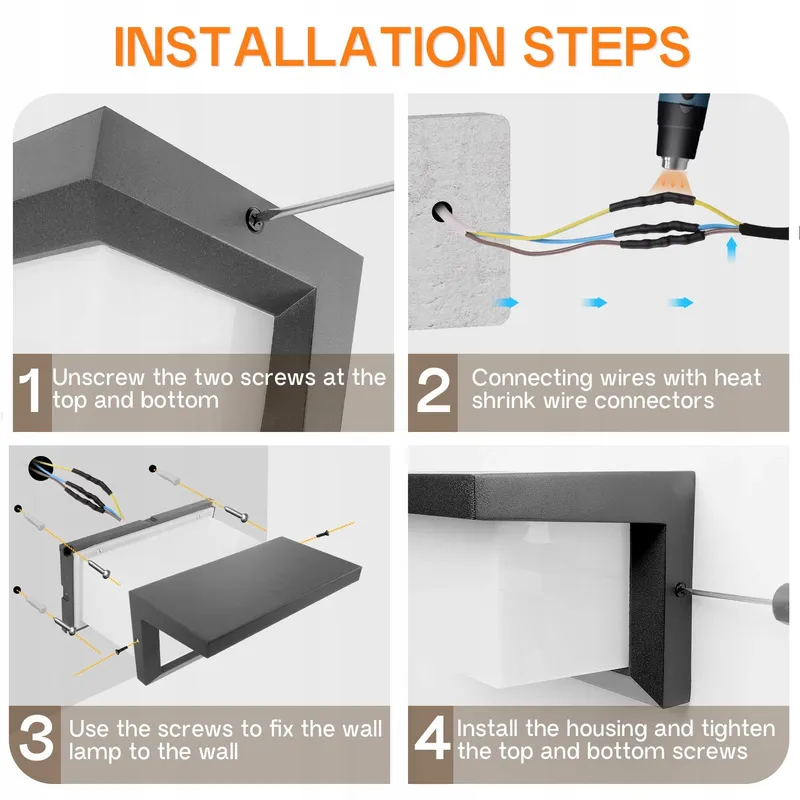 INSTALLATION STEPS

1 Unscrew the two screws at the top and bottom

2 Connecting wires with heat shrink wire connectors

3 Use the screws to fix the wall lamp to the wall

4 Install the housing and tighten the top and bottom screws