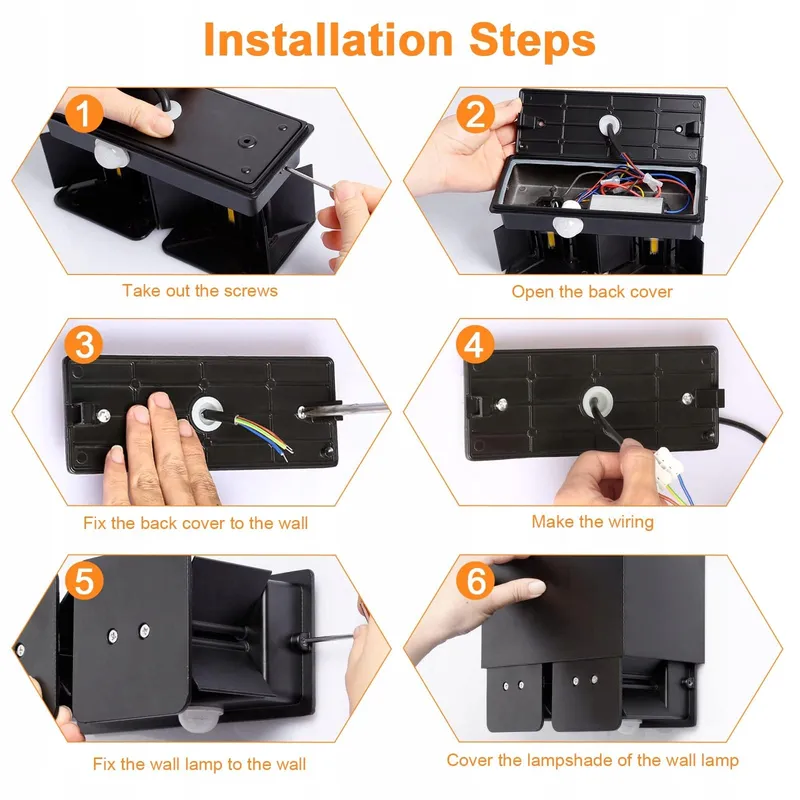 Installation Steps

1

Take out the screws

2

Open the back cover

3

Fix the back cover to the wall

4

Make the wiring

5

Fix the wall lamp to the wall

6

Cover the lampshade of the wall lamp