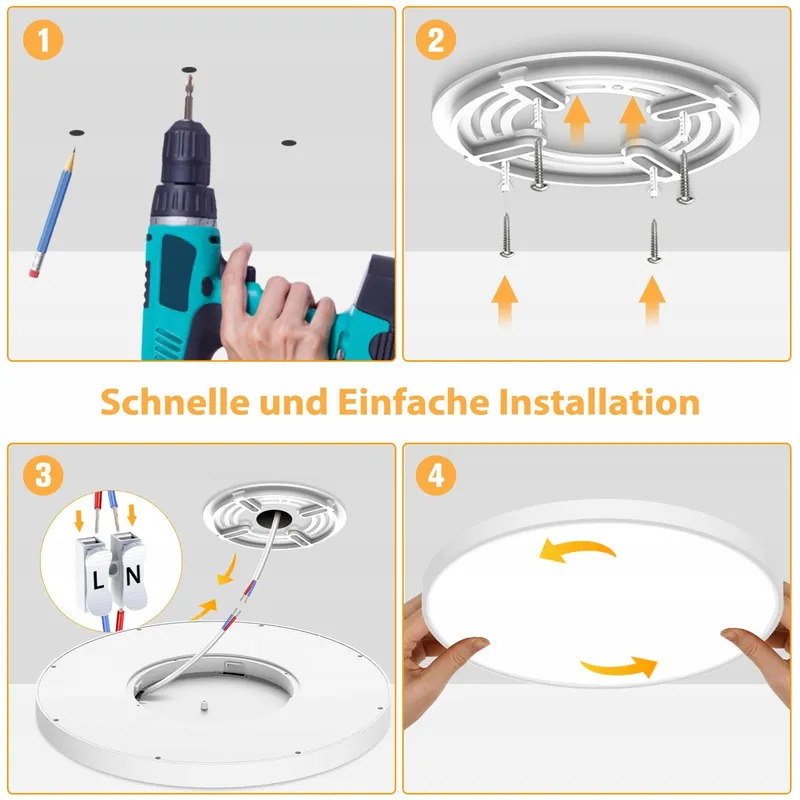 1

2

Schnelle und Einfache Installation

3

L N

4