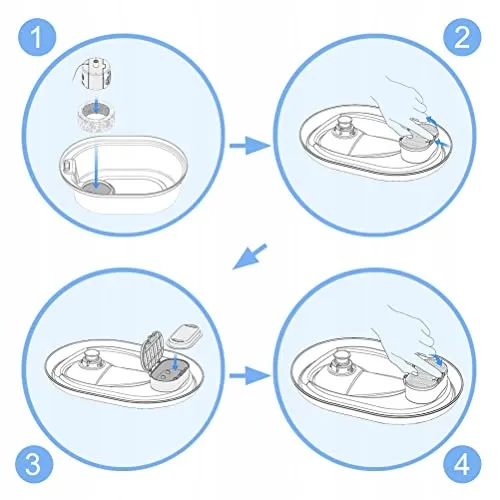 1

2

3

4