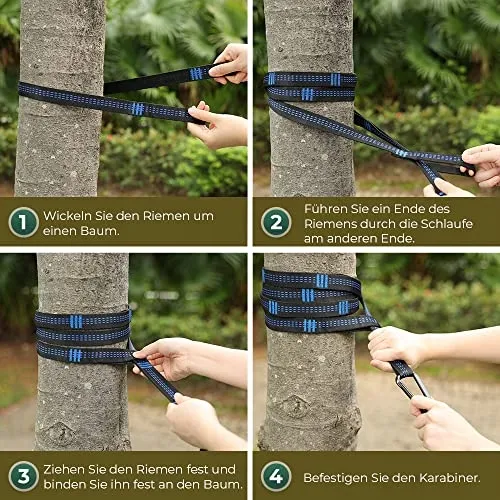 1 Wickeln Sie den Riemen um einen Baum.

2 Führen Sie ein Ende des Riemens durch die Schlaufe am anderen Ende.

3 Ziehen Sie den Riemen fest und binden Sie ihn fest an den Baum.

4 Befestigen Sie den Karabiner.