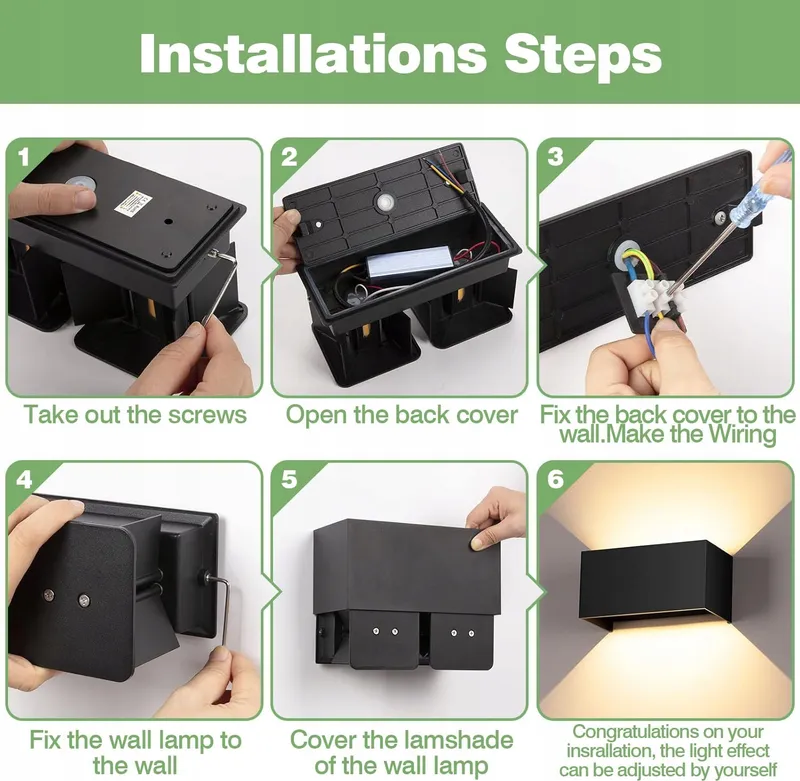 Installations Steps

1

Take out the screws

2

Open the back cover

3

Fix the back cover to the wall.Make the Wiring

4

Fix the wall lamp to the wall

5

Cover the lamshade of the wall lamp

6

Congratulations on your insrallation, the light effect can be adjusted by yourself