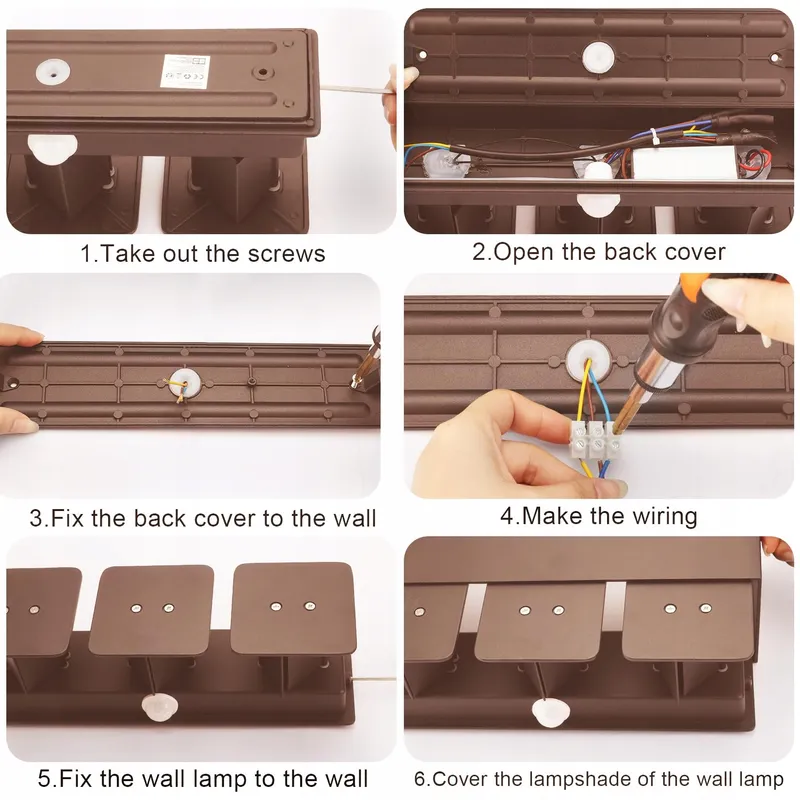 1.Take out the screws

2.Open the back cover

3.Fix the back cover to the wall

4.Make the wiring

5.Fix the wall lamp to the wall

6.Cover the lampshade of the wall lamp