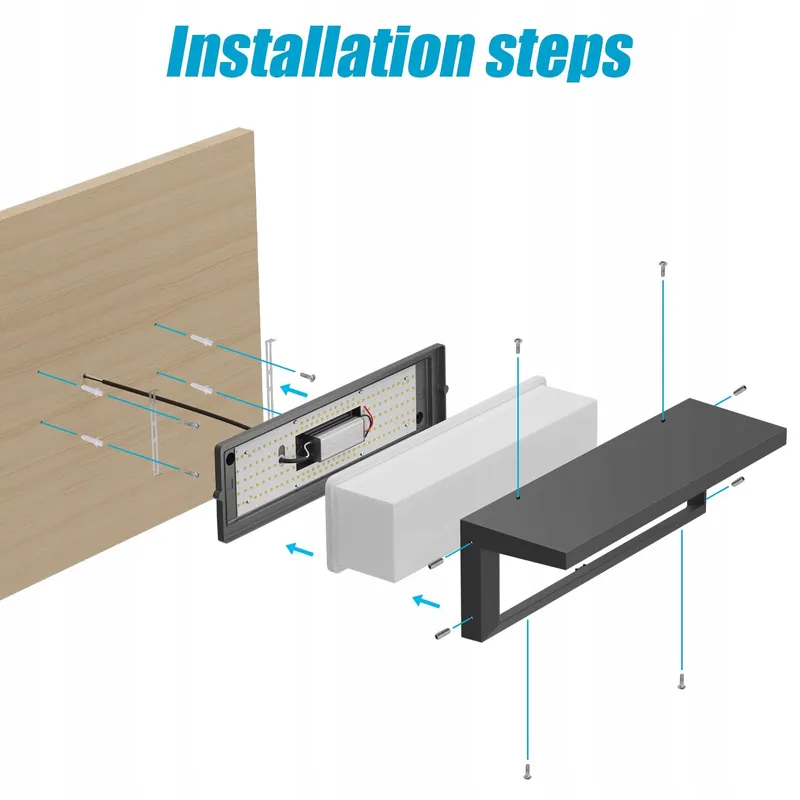 Installation steps