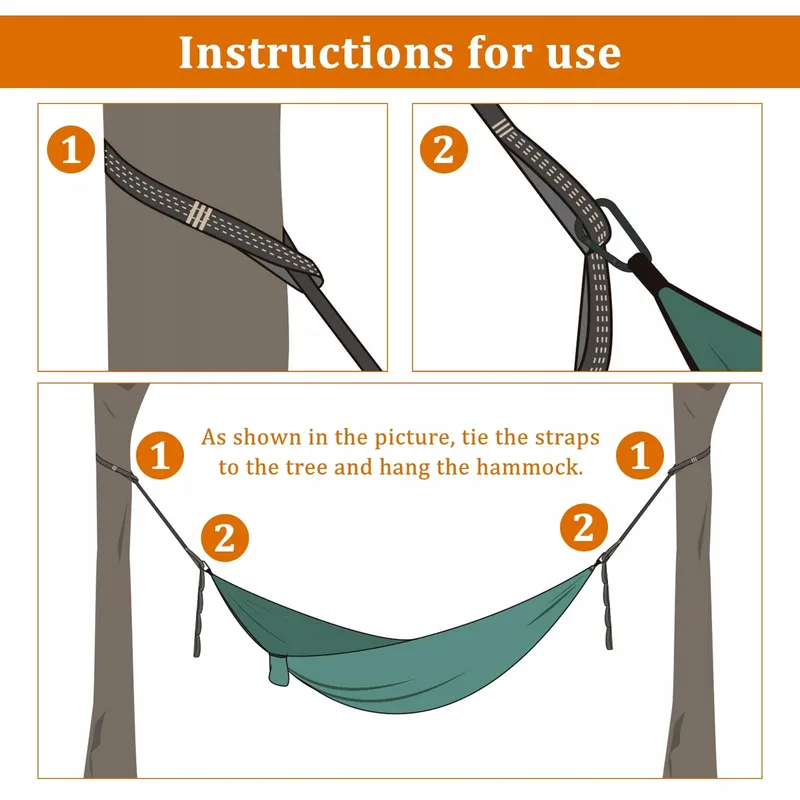 Instructions for use

1

2

1

As shown in the picture, tie the straps to the tree and hang the hammock.

1

2

2