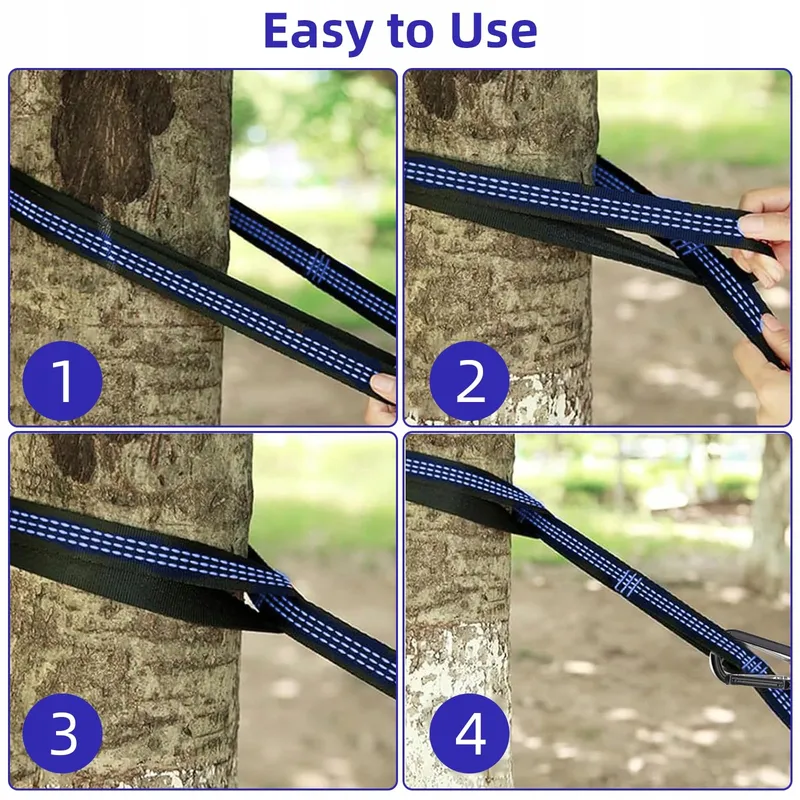 Easy to Use

1

2

3

4