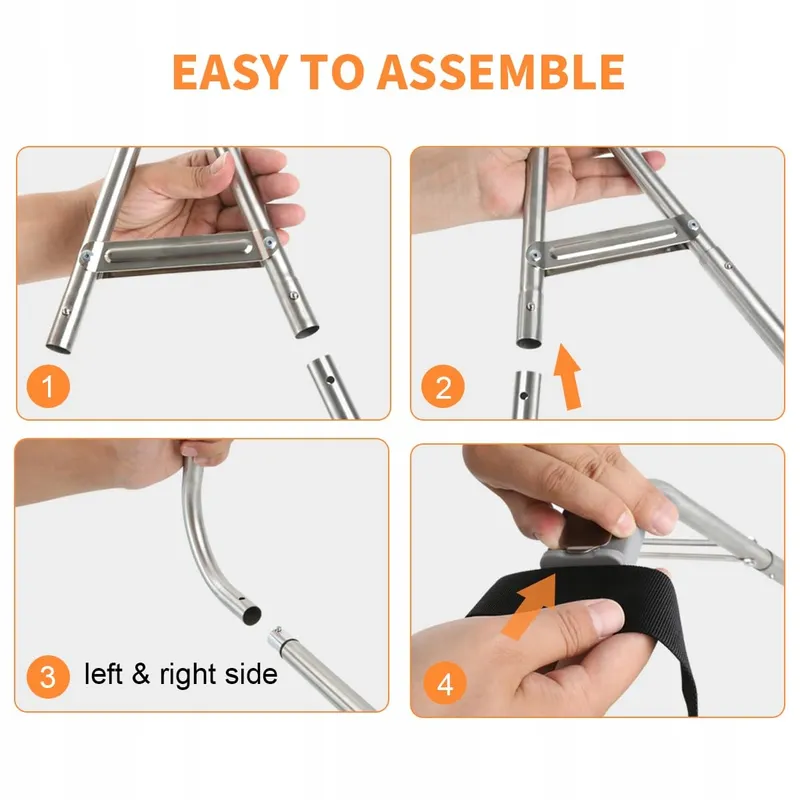 EASY TO ASSEMBLE

1

2

3 left & right side

4