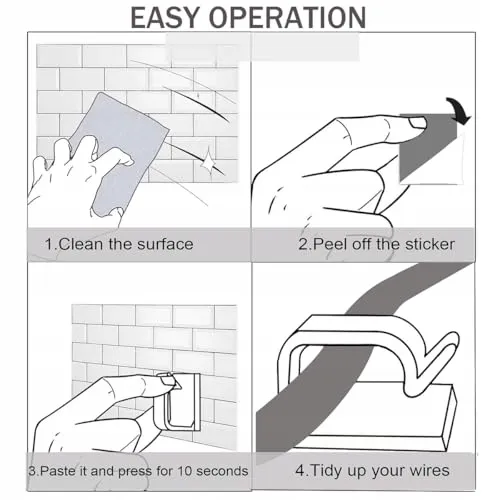 EASY OPERATION

1.Clean the surface

2.Peel off the sticker

3.Paste it and press for 10 seconds

4.Tidy up your wires