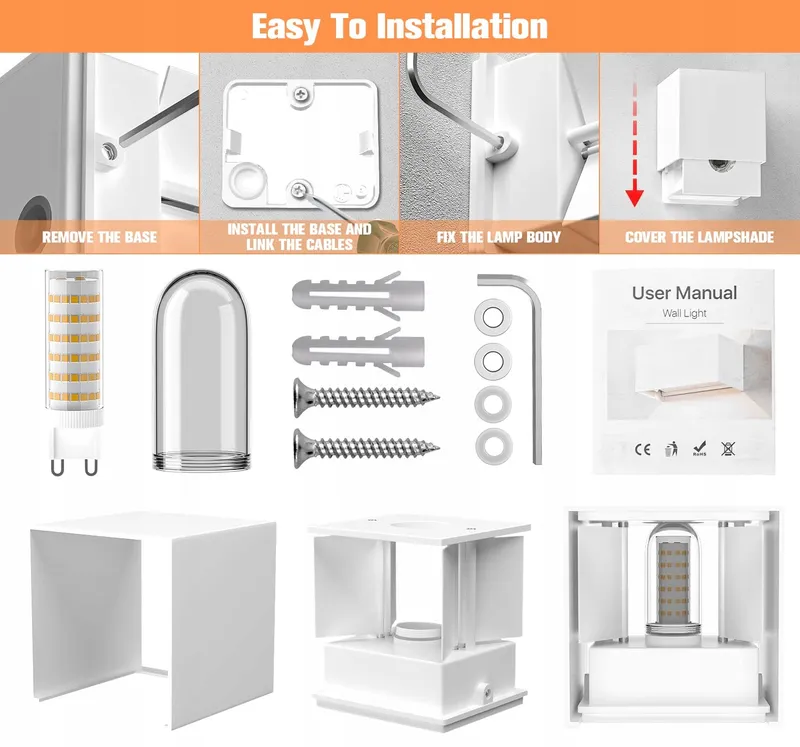 Easy To Installation

REMOVE THE BASE

INSTALL THE BASE AND LINK THE CABLES

FIX THE LAMP BODY

COVER THE LAMPSHADE

User Manual
Wall Light

CE RoHS