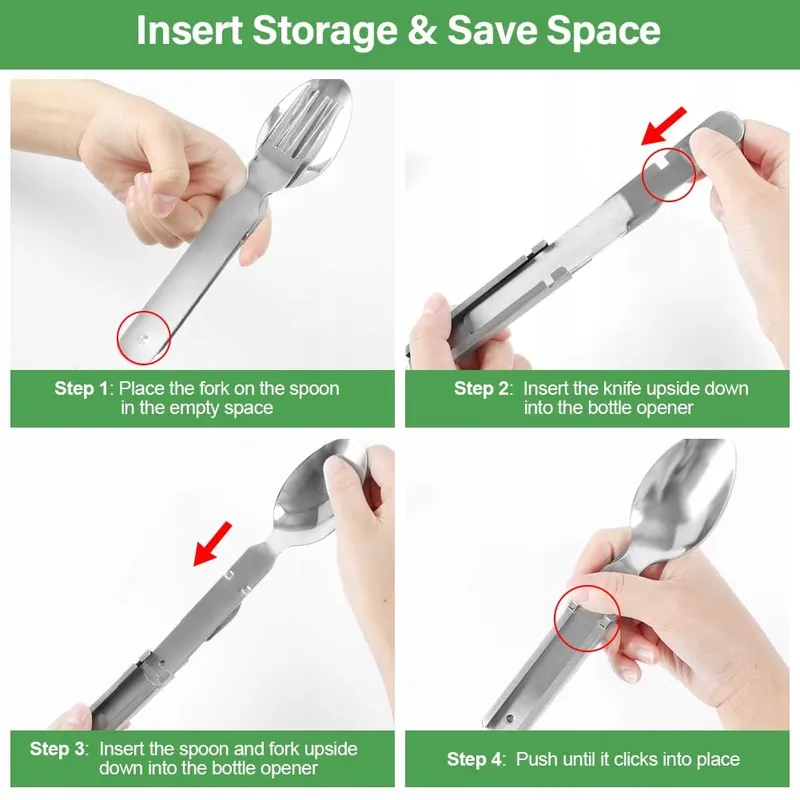 Insert Storage & Save Space

Step 1: Place the fork on the spoon in the empty space

Step 2: Insert the knife upside down into the bottle opener

Step 3: Insert the spoon and fork upside down into the bottle opener

Step 4: Push until it clicks into place